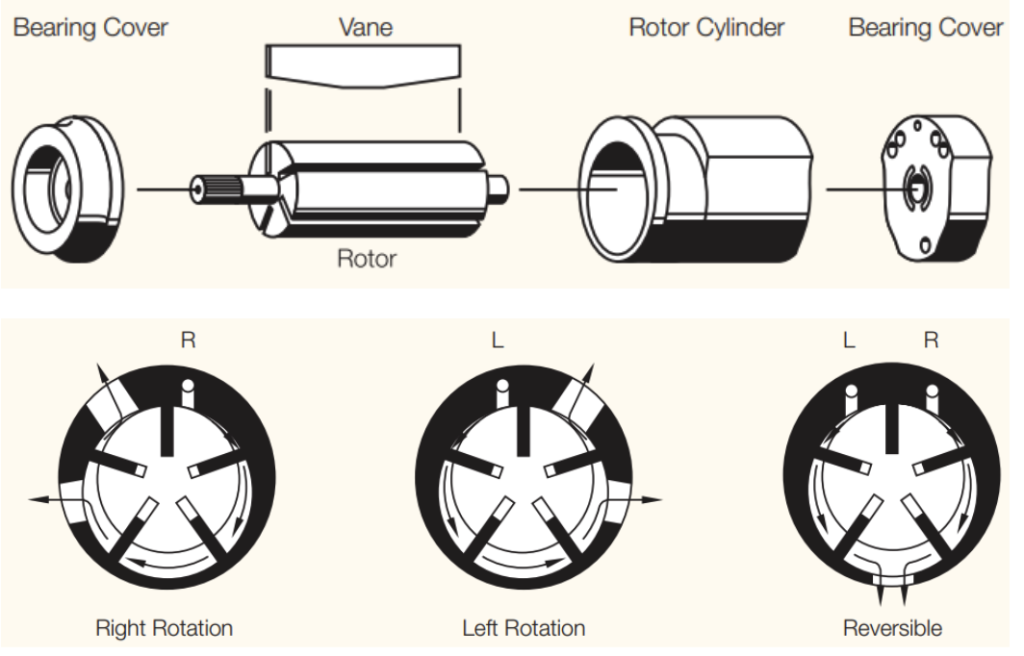 Bearing Cover

Vane

Rotor Cylinder

Bearing Cover

Rotor

R

L

L R

Right Rotation

Left Rotation

Reversible